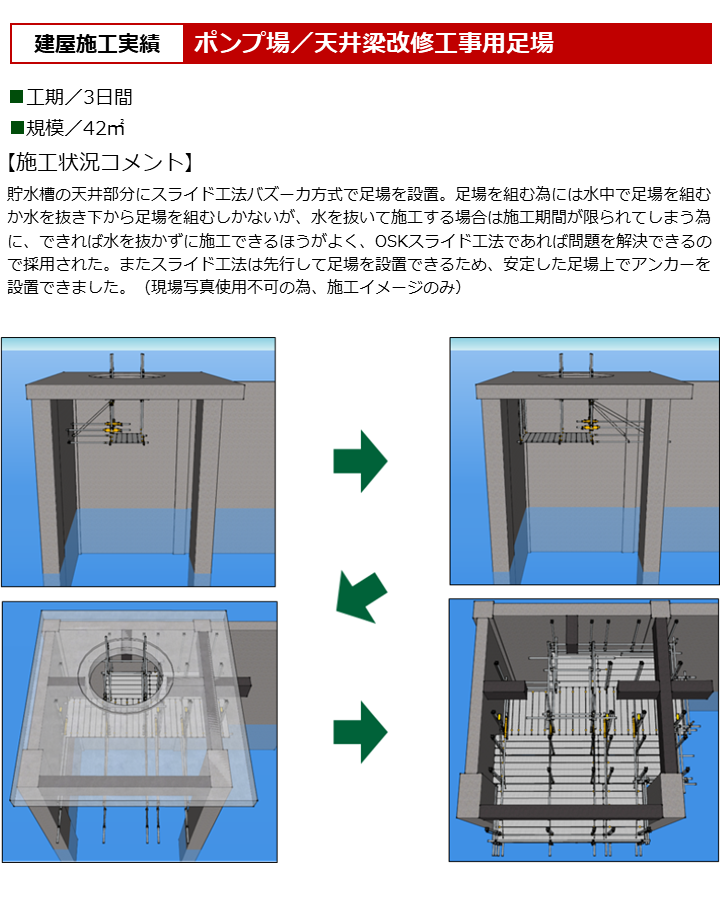 建屋施工実績　ポンプ場／天井梁改修工事用足場

■工期／3日間
■規模／42㎡

【施工状況コメント】
貯水槽の天井部分にスライド工法バズーカ方式で足場を設置。足場を組む為には水中で足場を組むか水を抜き下から足場を組むしかないが、水を抜いて施工する場合は施工期間が限られてしまう為に、できれば水を抜かずに施工できるほうがよく、OSKスライド工法であれば問題を解決できるので採用された。またスライド工法は先行して足場を設置できるため、安定した足場上でアンカーを設置できました。（現場写真使用不可の為、施工イメージのみ）