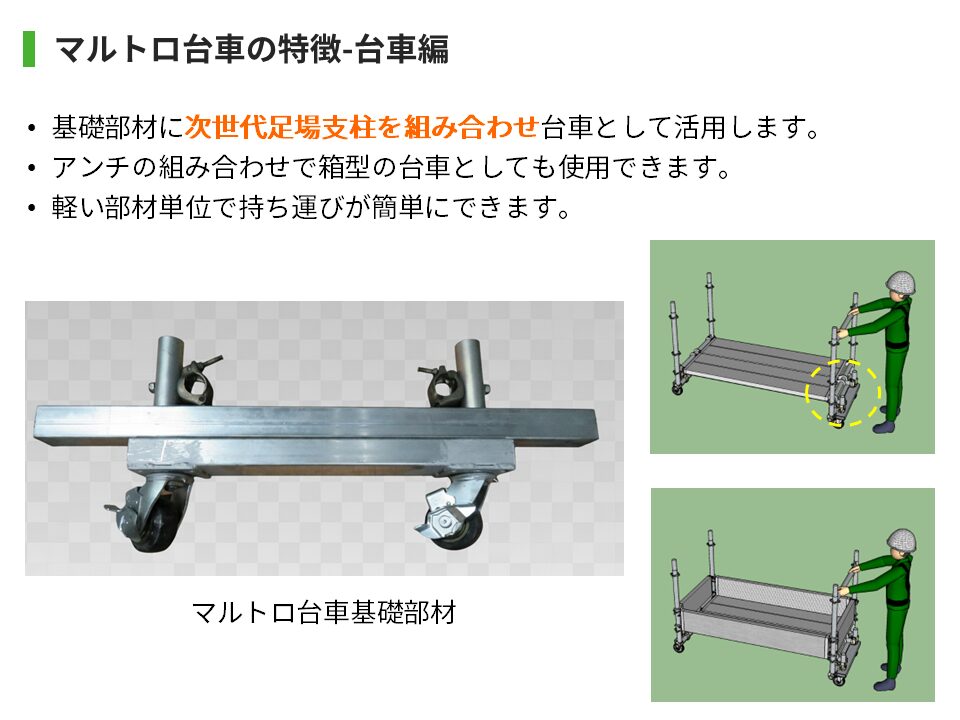 マルトロ台車の特徴-台車編

• 基礎部材に次世代足場支柱を組み合わせ台車として活用します。
• アンチの組み合わせで箱型の台車としても使用できます。
• 軽い部材単位で持ち運びが簡単にできます。

マルトロ台車基礎部材